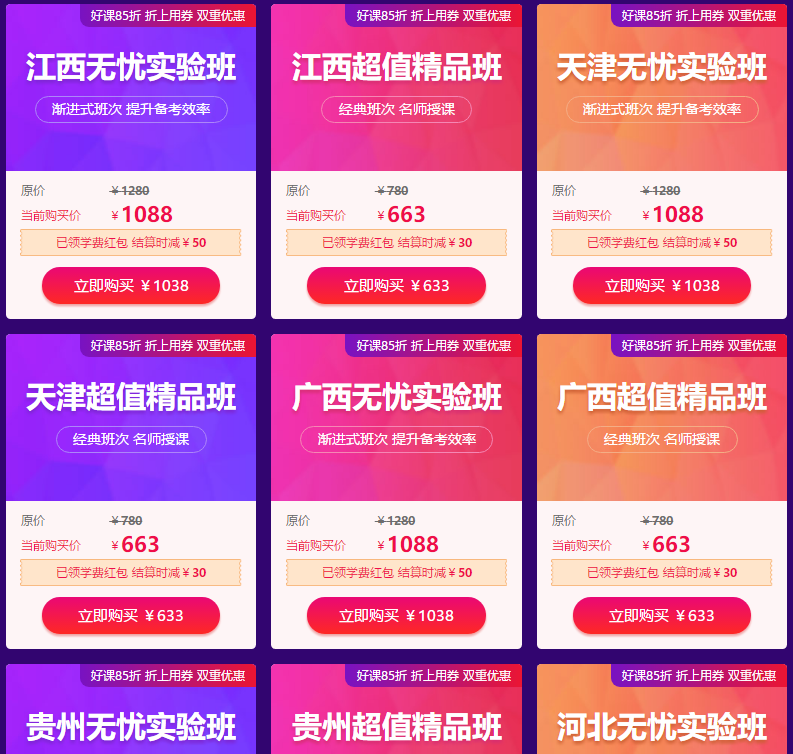 好课85折 折上用券 双重优惠

江西无忧实验班

渐进式班次 提升备考效率

原价 ¥1280

当前购买价 ¥1088

已领学费红包 结算时减¥50

立即购买 ¥1038

好课85折 折上用券 双重优惠

江西超值精品班

经典班次 名师授课

原价 ¥780

当前购买价 ¥663

已领学费红包 结算时减¥30

立即购买 ¥633

好课85折 折上用券 双重优惠

天津无忧实验班

渐进式班次 提升备考效率

原价 ¥1280

当前购买价 ¥1088

已领学费红包 结算时减¥50

立即购买 ¥1038

好课85折 折上用券 双重优惠

天津超值精品班

经典班次 名师授课

原价 ¥780

当前购买价 ¥663

已领学费红包 结算时减¥30

立即购买 ¥633

好课85折 折上用券 双重优惠

广西无忧实验班

渐进式班次 提升备考效率

原价 ¥1280

当前购买价 ¥1088

已领学费红包 结算时减¥50

立即购买 ¥1038

好课85折 折上用券 双重优惠

广西超值精品班

经典班次 名师授课

原价 ¥780

当前购买价 ¥663

已领学费红包 结算时减¥30

立即购买 ¥633

好课85折 折上用券 双重优惠

贵州无忧实验班

好课85折 折上用券 双重优惠

贵州超值精品班

好课85折 折上用券 双重优惠

河北无忧实验班