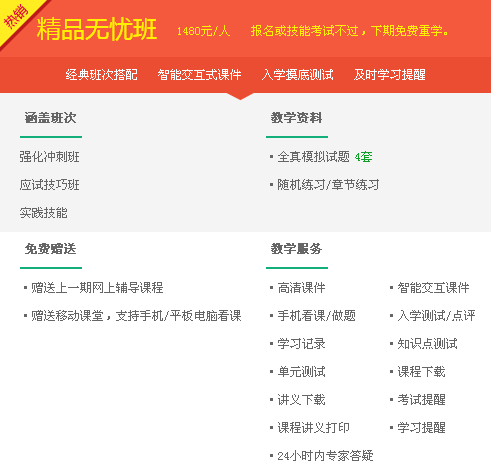 热销

精品无忧班 1480元/人 报名或技能考试不过，下期免费重学。

经典班次搭配 智能交互式课件 入学摸底测试 及时学习提醒

涵盖班次

强化冲刺班

应试技巧班

实践技能

教学资料

▪ 全真模拟试题 4套

▪ 随机练习/章节练习

免费赠送

▪ 赠送上一期网上辅导课程

▪ 赠送移动课堂，支持手机/平板电脑看课

教学服务

▪ 高清课件

▪ 手机看课/做题

▪ 学习记录

▪ 单元测试

▪ 讲义下载

▪ 课程讲义打印

▪ 24小时内专家答疑

▪ 智能交互课件

▪ 入学测试/点评

▪ 知识点测试

▪ 课程下载

▪ 考试提醒

▪ 学习提醒